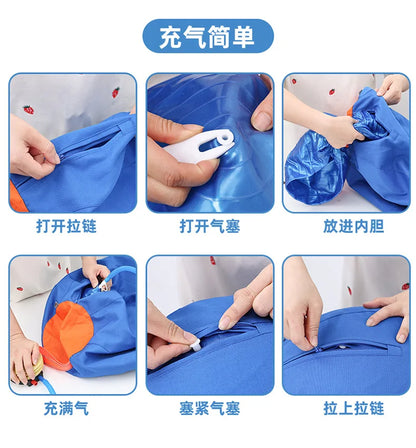 充气简单

打开拉链

打开气塞

放进内胆

充满气

塞紧气塞

拉上拉链